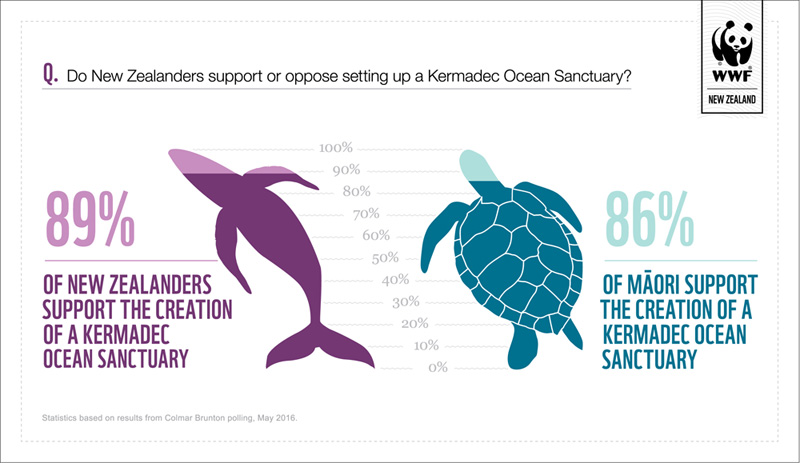 WWF
NEW ZEALAND

Q. Do New Zealanders support or oppose setting up a Kermadec Ocean Sanctuary?

89%
OF NEW ZEALANDERS SUPPORT THE CREATION OF A KERMADEC OCEAN SANCTUARY

100%
90%
80%
70%
60%
50%
40%
30%
20%
10%
0%

86%
OF MĀORI SUPPORT THE CREATION OF A KERMADEC OCEAN SANCTUARY

Statistics based on results from Colmar Brunton polling, May 2016.